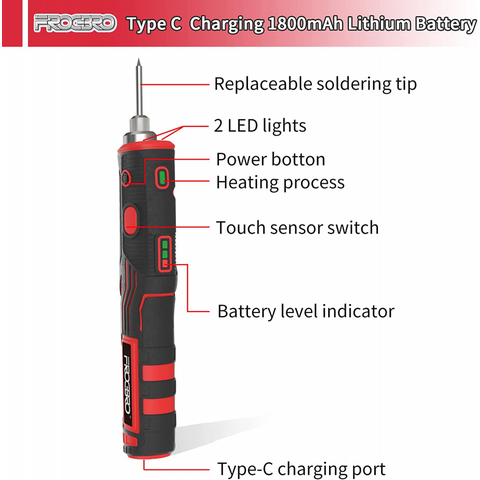 FROGBRO Type C Charging 1800mAh Lithium Battery

Replaceable soldering tip

2 LED lights

Power botton

Heating process

Touch sensor switch

Battery level indicator

FROGBRO

Type-C charging port