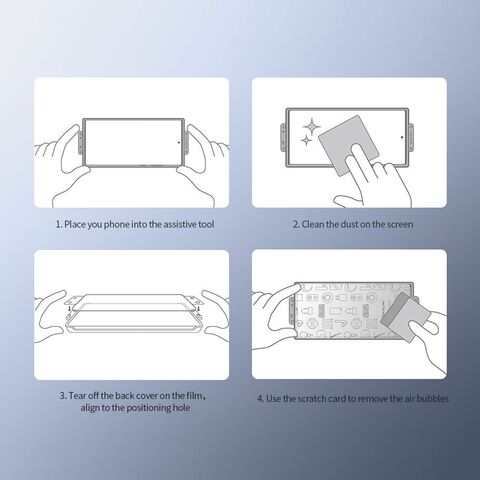 1. Place you phone into the assistive tool

2. Clean the dust on the screen

3. Tear off the back cover on the film, align to the positioning hole

4. Use the scratch card to remove the air bubbles