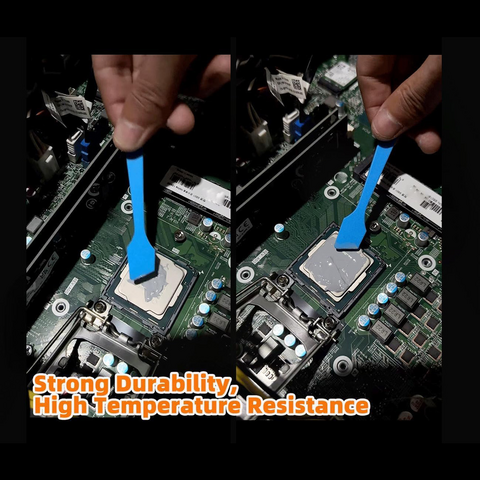 Strong Durability,
High Temperature Resistance