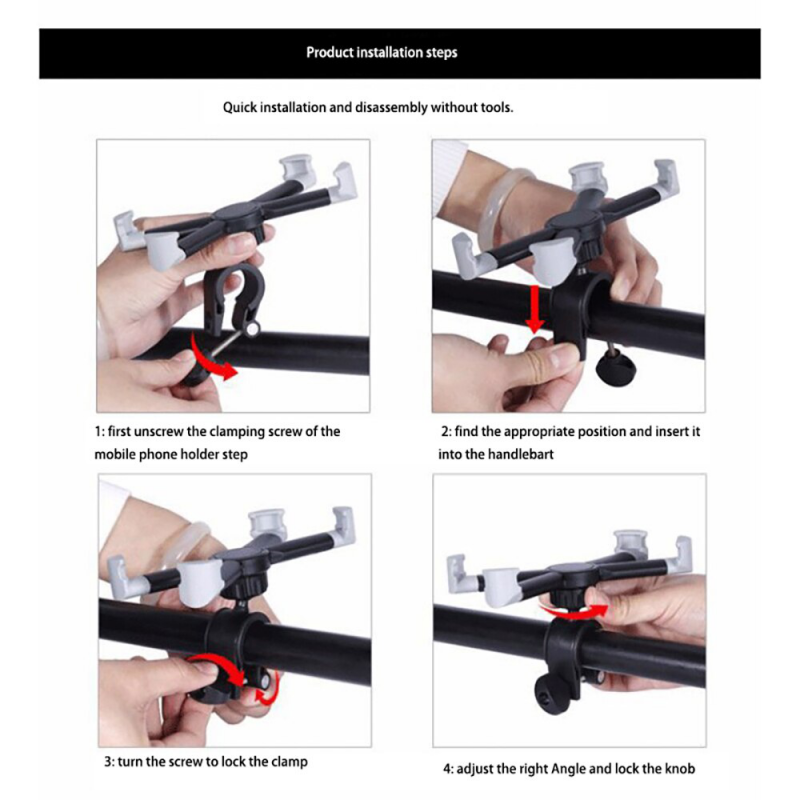 Product installation steps

Quick installation and disassembly without tools.

1: first unscrew the clamping screw of the mobile phone holder step

2: find the appropriate position and insert it into the handlebart

3: turn the screw to lock the clamp

4: adjust the right Angle and lock the knob