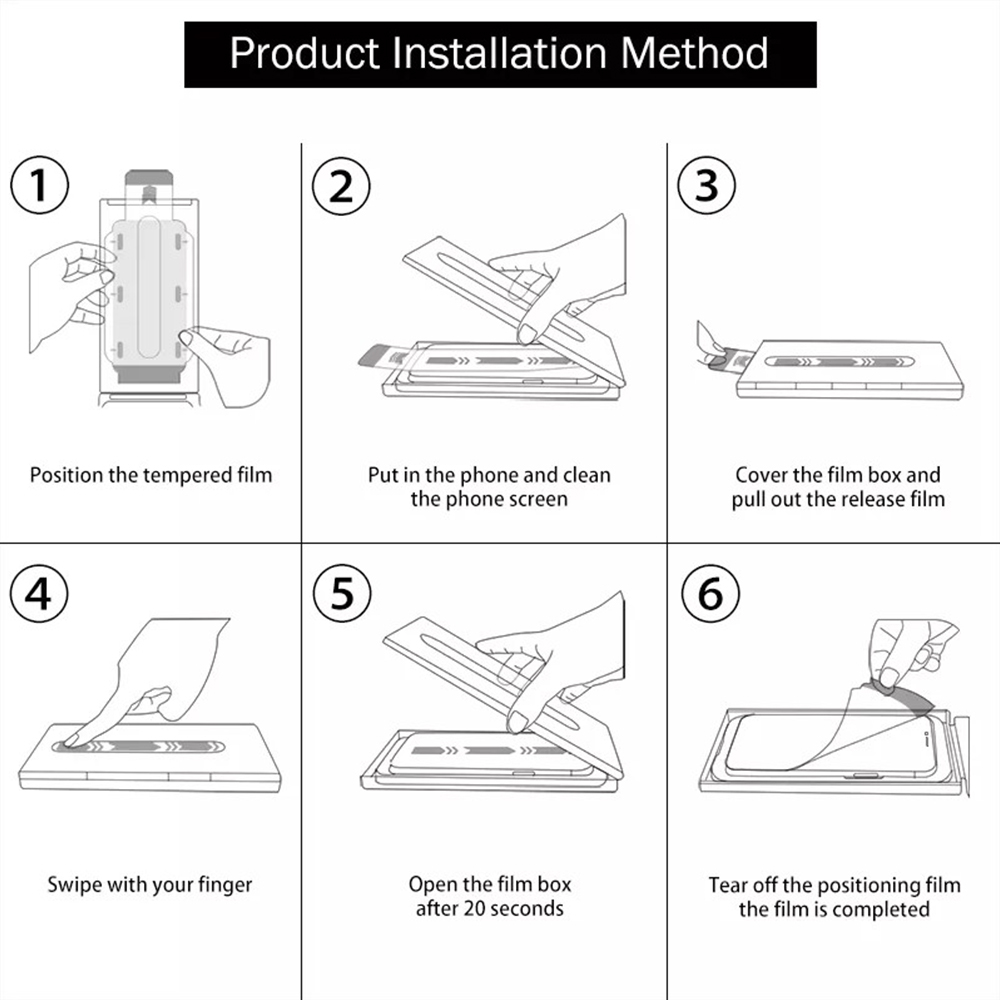 Product Installation Method

1
Position the tempered film

2
Put in the phone and clean the phone screen

3
Cover the film box and pull out the release film

4
Swipe with your finger

5
Open the film box after 20 seconds

6
Tear off the positioning film the film is completed