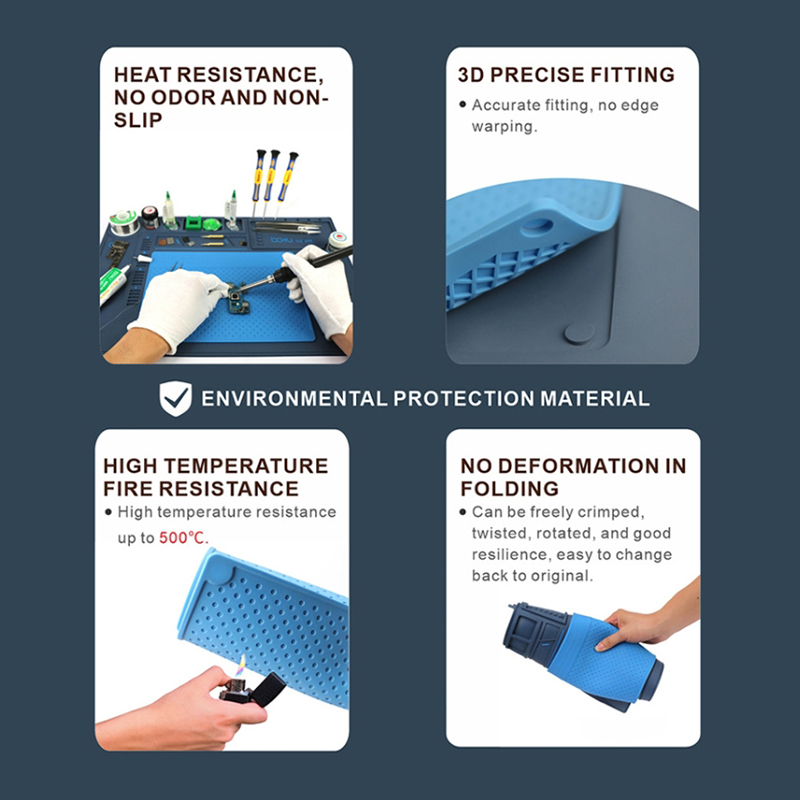 HEAT RESISTANCE, NO ODOR AND NON-SLIP

3D PRECISE FITTING

• Accurate fitting, no edge warping.

ENVIRONMENTAL PROTECTION MATERIAL

HIGH TEMPERATURE FIRE RESISTANCE

• High temperature resistance up to 500°C.

NO DEFORMATION IN FOLDING

• Can be freely crimped, twisted, rotated, and good resilience, easy to change back to original.