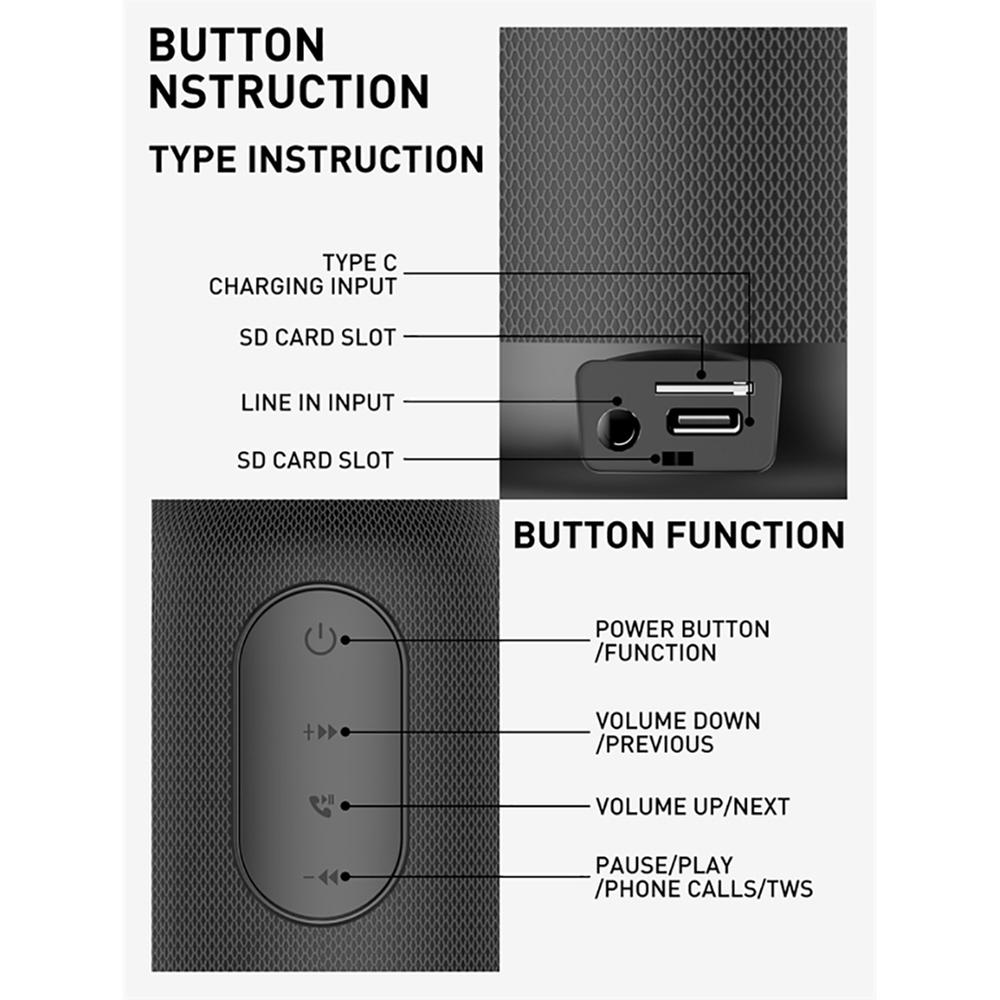 BUTTON NSTRUCTION

TYPE INSTRUCTION

TYPE C CHARGING INPUT

SD CARD SLOT

LINE IN INPUT

SD CARD SLOT

BUTTON FUNCTION

POWER BUTTON /FUNCTION

VOLUME DOWN /PREVIOUS

VOLUME UP/NEXT

PAUSE/PLAY /PHONE CALLS/TWS